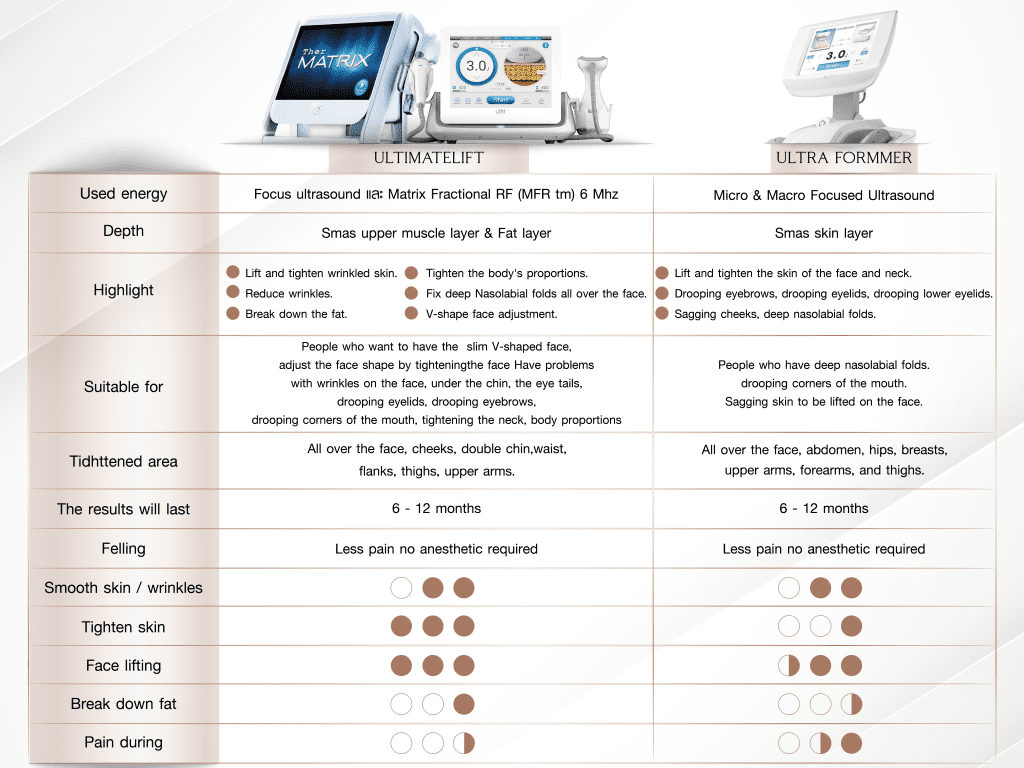 Ther MATRIX

3.0

Start

3.0

| | ULTIMATELIFT | ULTRA FORMMER |
|---|---|---|
| Used energy | Focus ultrasound และ Matrix Fractional RF (MFR tm) 6 Mhz | Micro & Macro Focused Ultrasound |
| Depth | Smas upper muscle layer & Fat layer | Smas skin layer |
| Highlight | Lift and tighten wrinkled skin. Reduce wrinkles. Break down the fat. Tighten the body's proportions. Fix deep Nasolabial folds all over the face. V-shape face adjustment. | Lift and tighten the skin of the face and neck. Drooping eyebrows, drooping eyelids, drooping lower eyelids. Sagging cheeks, deep nasolabial folds. |
| Suitable for | People who want to have the slim V-shaped face, adjust the face shape by tighteningthe face Have problems with wrinkles on the face, under the chin, the eye tails, drooping eyelids, drooping eyebrows, drooping corners of the mouth, tightening the neck, body proportions | People who have deep nasolabial folds. drooping corners of the mouth. Sagging skin to be lifted on the face. |
| Tidhttened area | All over the face, cheeks, double chin,waist, flanks, thighs, upper arms. | All over the face, abdomen, hips, breasts, upper arms, forearms, and thighs. |
| The results will last | 6 - 12 months | 6 - 12 months |
| Felling | Less pain no anesthetic required | Less pain no anesthetic required |
| Smooth skin / wrinkles | | |
| Tighten skin | | |
| Face lifting | | |
| Break down fat | | |
| Pain during | | |