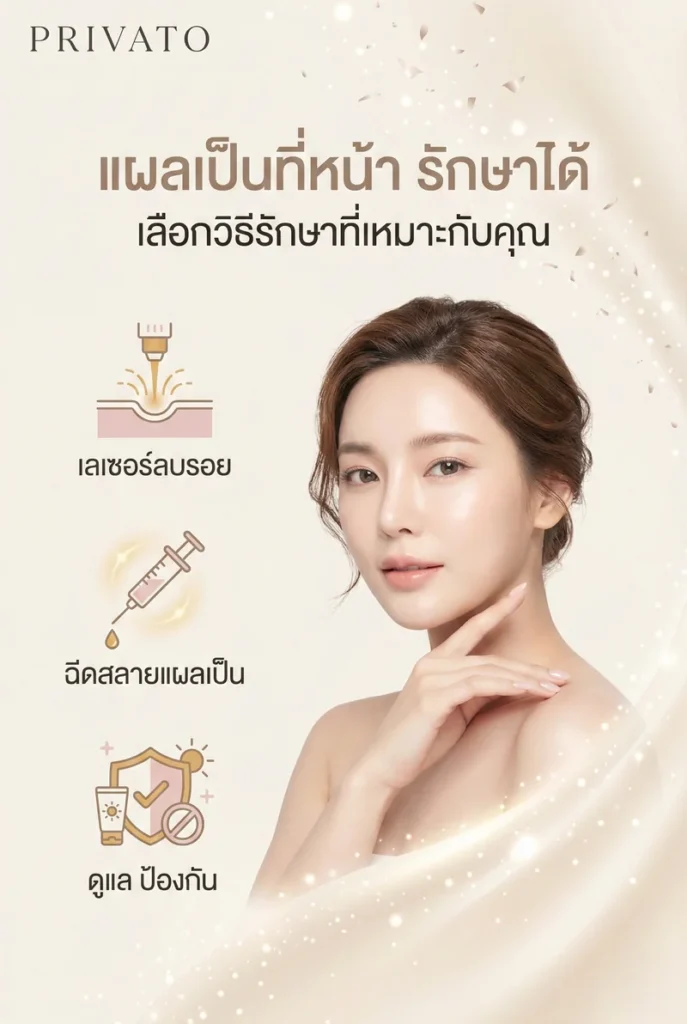 PRIVATO

แผลเป็นที่หน้า รักษาได้
เลือกวิธีรักษาที่เหมาะกับคุณ

เลเซอร์ลบรอย

ฉีดสลายแผลเป็น

ดูแล ป้องกัน