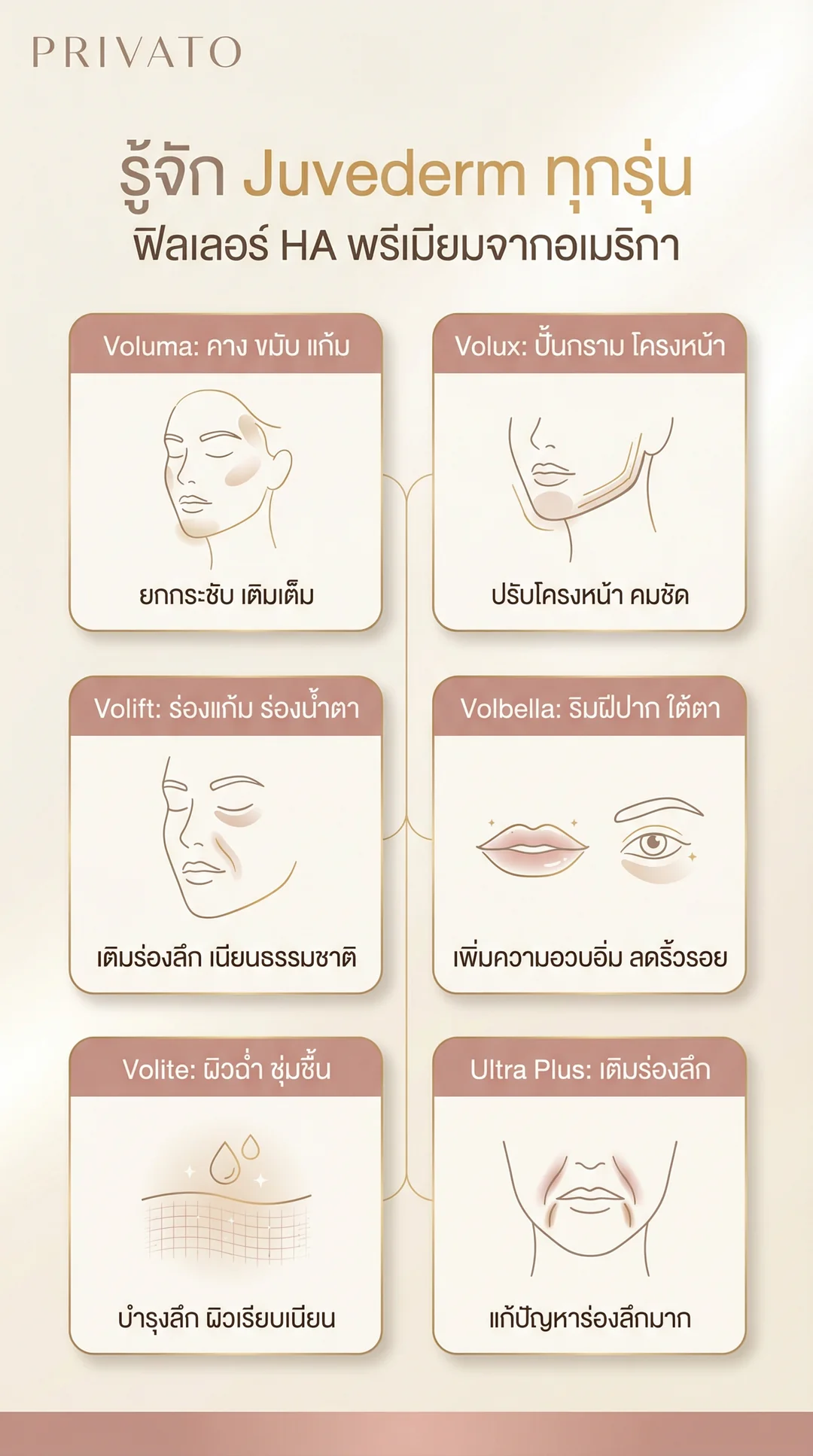 PRIVATO

รู้จัก Juvederm ทุกรุ่น
ฟิลเลอร์ HA พรีเมียมจากอเมริกา

Voluma: คาง ขมับ แก้ม

ยกกระชับ เติมเต็ม

Volux: ปั้นกราม โครงหน้า

ปรับโครงหน้า คมชัด

Volift: ร่องแก้ม ร่องน้ำตา

เติมร่องลึก เนียนธรรมชาติ

Volbella: ริมฝีปาก ใต้ตา

เพิ่มความอวบอิ่ม ลดริ้วรอย

Volite: ผิวฉ่ำ ชุ่มชื้น

บำรุงลึก ผิวเรียบเนียน

Ultra Plus: เติมร่องลึก

แก้ปัญหาร่องลึกมาก