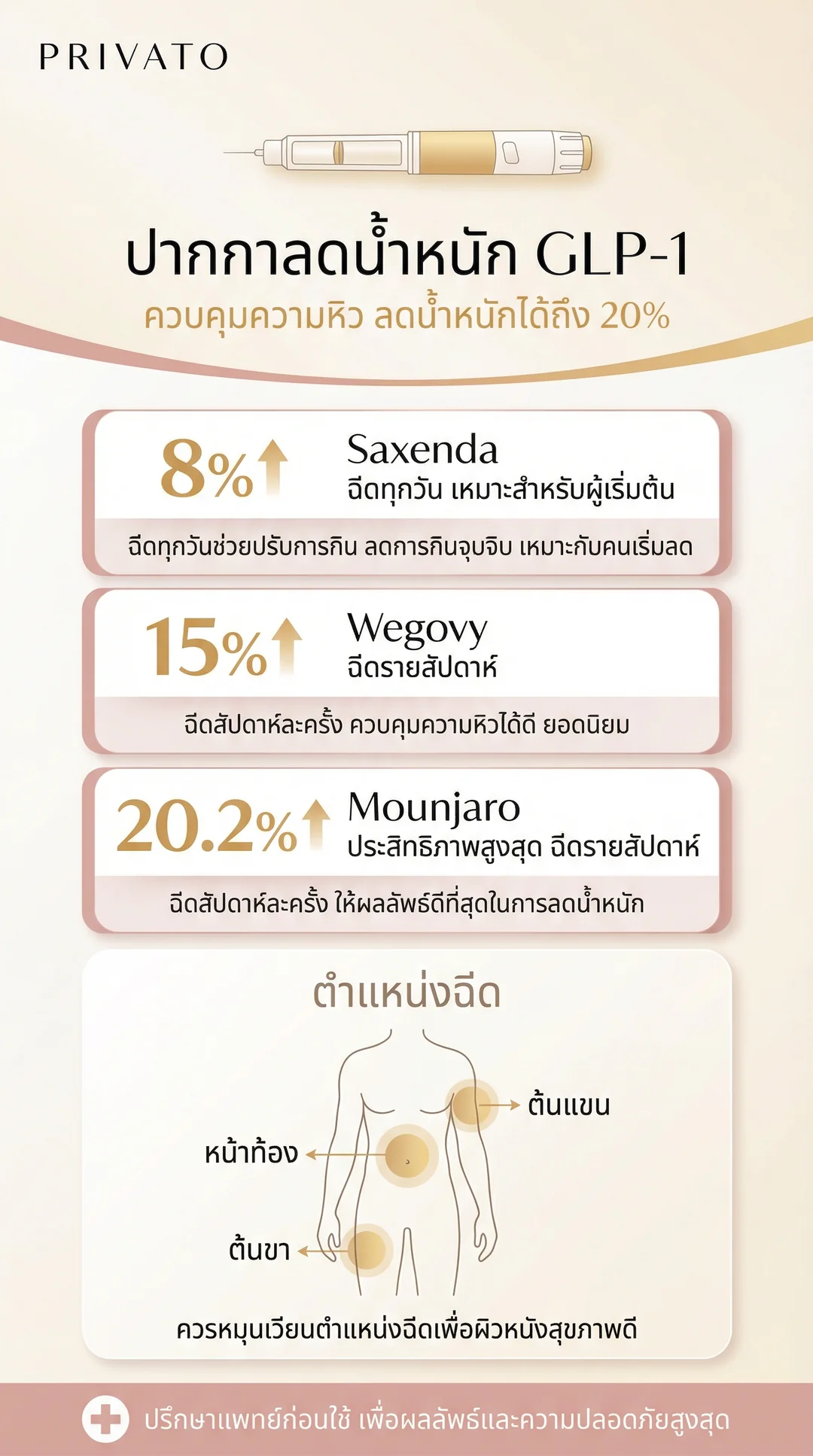 PRIVATO

ปากกาลดน้ำหนัก GLP-1

ควบคุมความหิว ลดน้ำหนักได้ถึง 20%

8%

Saxenda

ฉีดทุกวัน เหมาะสำหรับผู้เริ่มต้น

ฉีดทุกวันช่วยปรับการกิน ลดการกินจุบจิบ เหมาะกับคนเริ่มลด

15%

Wegovy

ฉีดรายสัปดาห์

ฉีดสัปดาห์ละครั้ง ควบคุมความหิวได้ดี ยอดนิยม

20.2%

Mounjaro

ประสิทธิภาพสูงสุด ฉีดรายสัปดาห์

ฉีดสัปดาห์ละครั้ง ให้ผลลัพธ์ดีที่สุดในการลดน้ำหนัก

ตำแหน่งฉีด

ต้นแขน

หน้าท้อง

ต้นขา

ควรหมุนเวียนตำแหน่งฉีดเพื่อผิวหนังสุขภาพดี

ปรึกษาแพทย์ก่อนใช้ เพื่อผลลัพธ์และความปลอดภัยสูงสุด