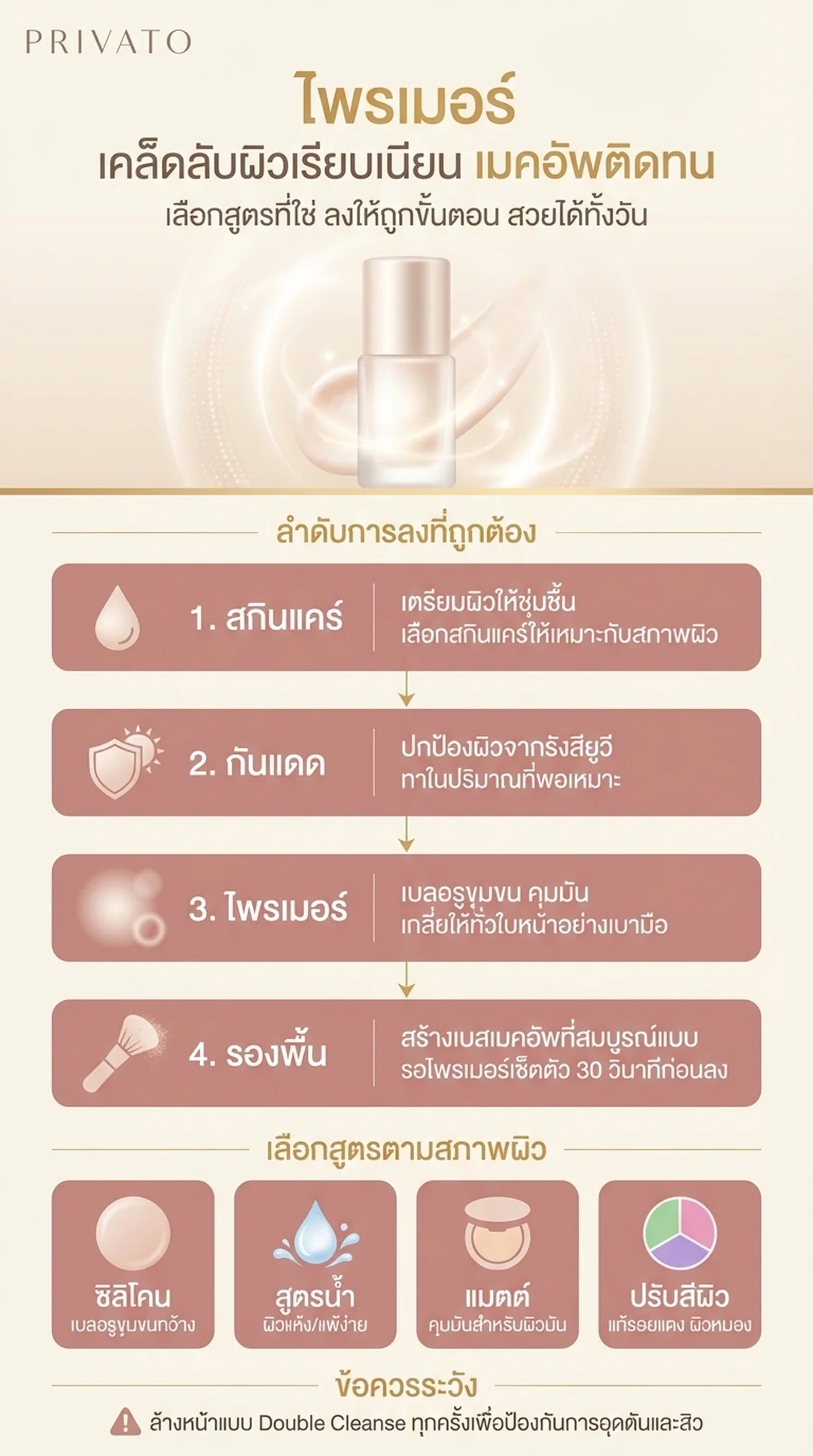 PRIVATO

ไพรเมอร์
เคล็ดลับผิวเรียบเนียน เมคอัพติดทน
เลือกสูตรที่ใช่ ลงให้ถูกขั้นตอน สวยได้ทั้งวัน

ลำดับการลงที่ถูกต้อง

1. สกินแคร์
เตรียมผิวให้ชุ่มชื้น
เลือกสกินแคร์ให้เหมาะกับสภาพผิว

2. กันแดด
ปกป้องผิวจากรังสียูวี
ทาในปริมาณที่พอเหมาะ

3. ไพรเมอร์
เบลอรูขุมขน คุมมัน
เกลี่ยให้ทั่วใบหน้าอย่างเบามือ

4. รองพื้น
สร้างเบสเมคอัพที่สมบูรณ์แบบ
รอไพรเมอร์เซ็ตตัว 30 วินาทีก่อนลง

เลือกสูตรตามสภาพผิว

ซิลิโคน
เบลอรูขุมขนกว้าง

สูตรน้ำ
ผิวแห้ง/แพ้ง่าย

แมตต์
คุมมันสำหรับผิวมัน

ปรับสีผิว
แก้รอยแดง ผิวหมอง

ข้อควรระวัง

ล้างหน้าแบบ Double Cleanse ทุกครั้งเพื่อป้องกันการอุดตันและสิว